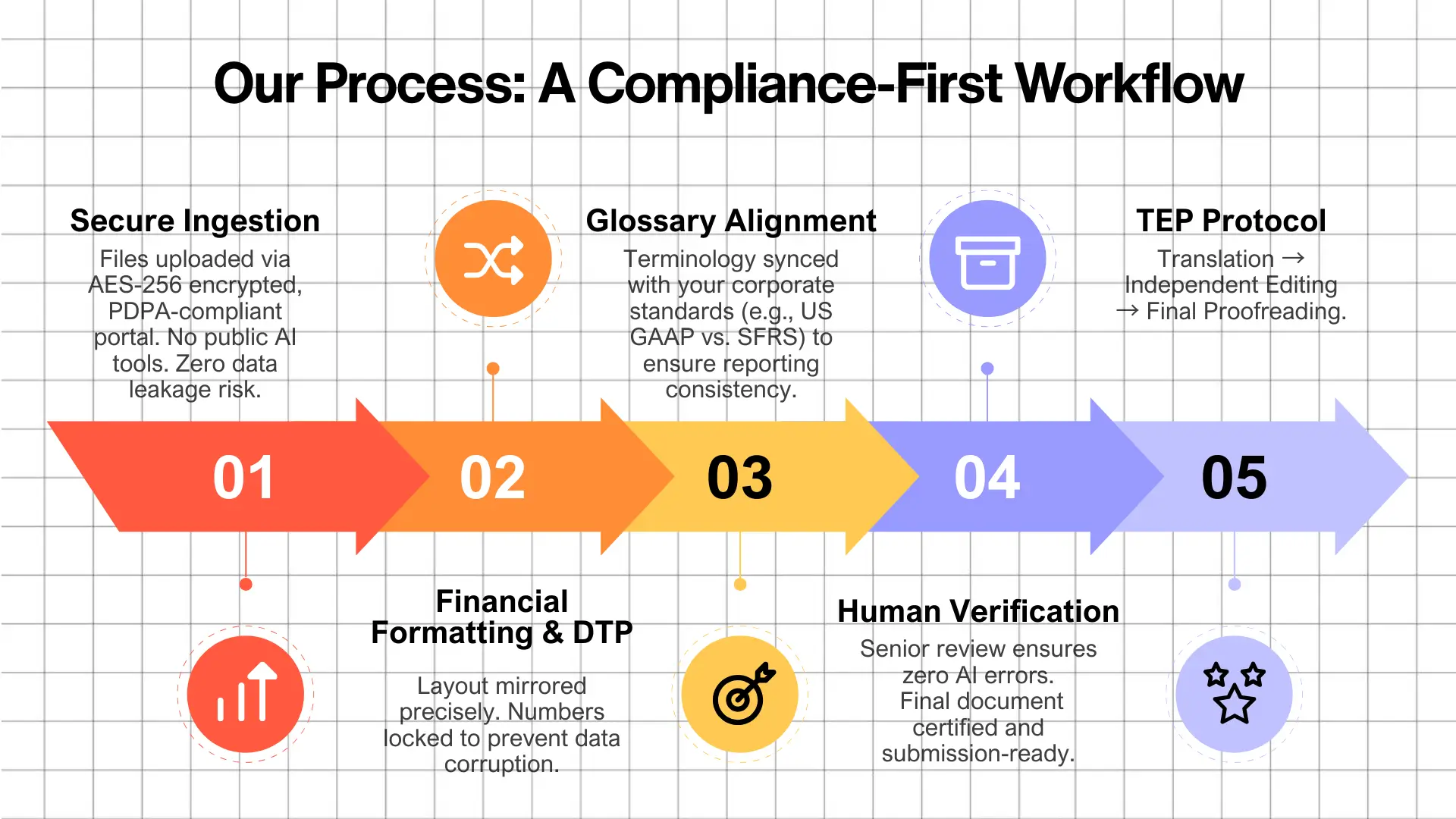 Our Process: A Compliance-First Workflow

Secure Ingestion

Files uploaded via AES-256 encrypted, PDPA-compliant portal. No public AI tools. Zero data leakage risk.

Glossary Alignment

Terminology synced with your corporate standards (e.g., US GAAP vs. SFRS) to ensure reporting consistency.

TEP Protocol

Translation → Independent Editing → Final Proofreading.

01

02

03

04

05

Financial Formatting & DTP

Layout mirrored precisely. Numbers locked to prevent data corruption.

Human Verification

Senior review ensures zero AI errors. Final document certified and submission-ready.